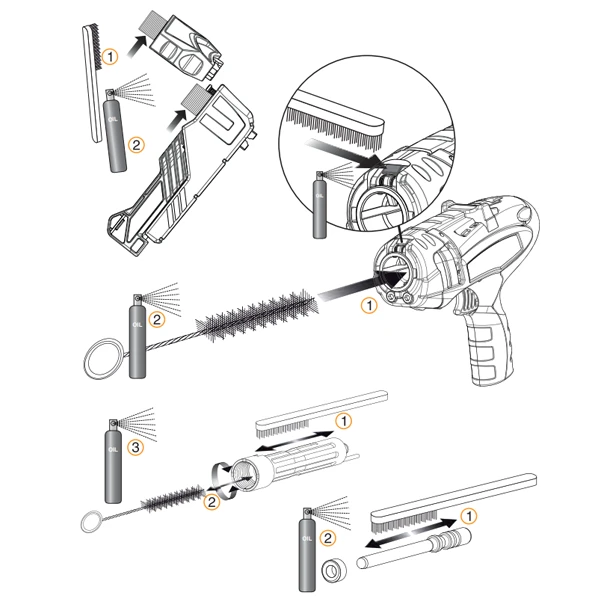 1
OIL
2
1
OIL
2
1
OIL
3
2
1
OIL
2